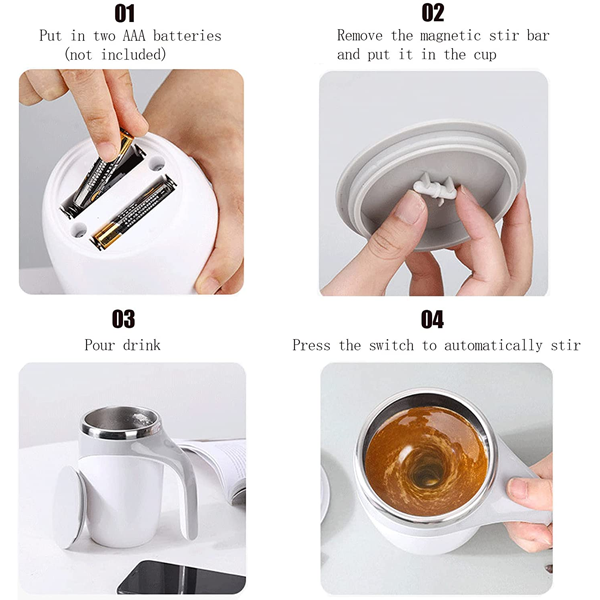 01
Put in two AAA batteries
(not included)

02
Remove the magnetic stir bar and put it in the cup

03
Pour drink

04
Press the switch to automatically stir