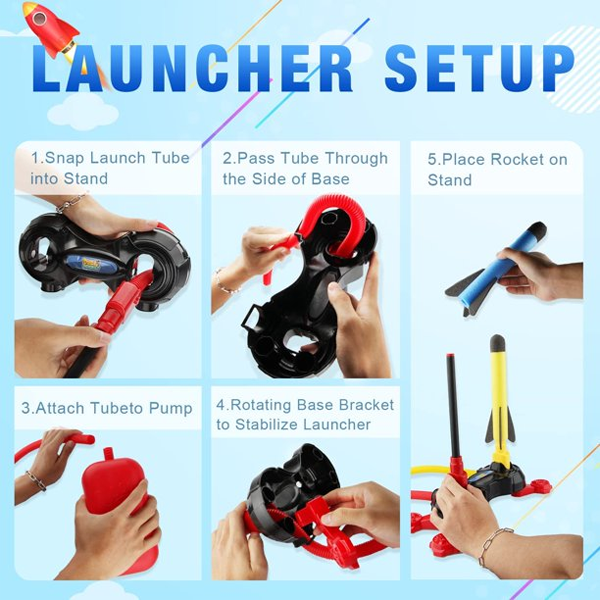 LAUNCHER SETUP

1.Snap Launch Tube into Stand

2.Pass Tube Through the Side of Base

5.Place Rocket on Stand

3.Attach Tubeto Pump

4.Rotating Base Bracket to Stabilize Launcher